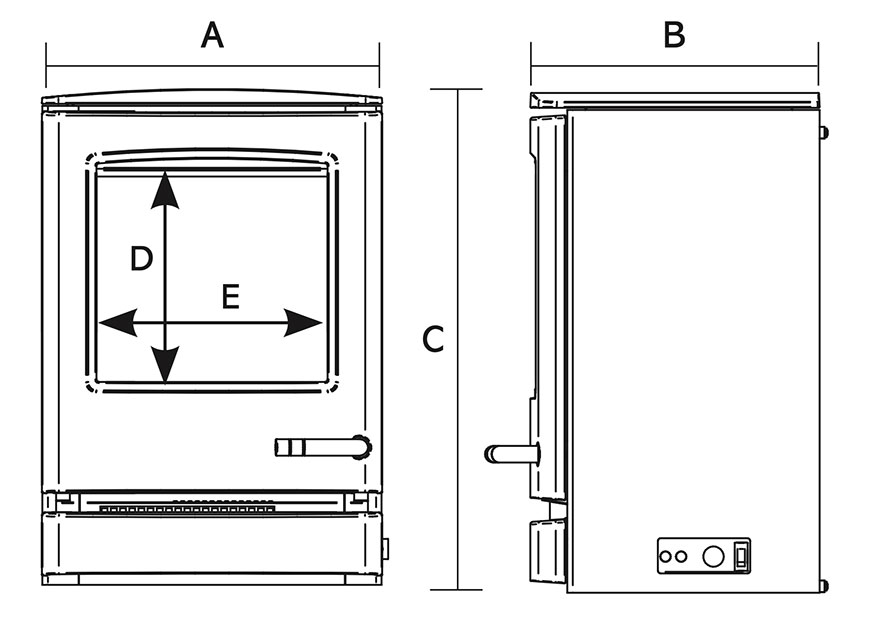 A
B
D
E
C